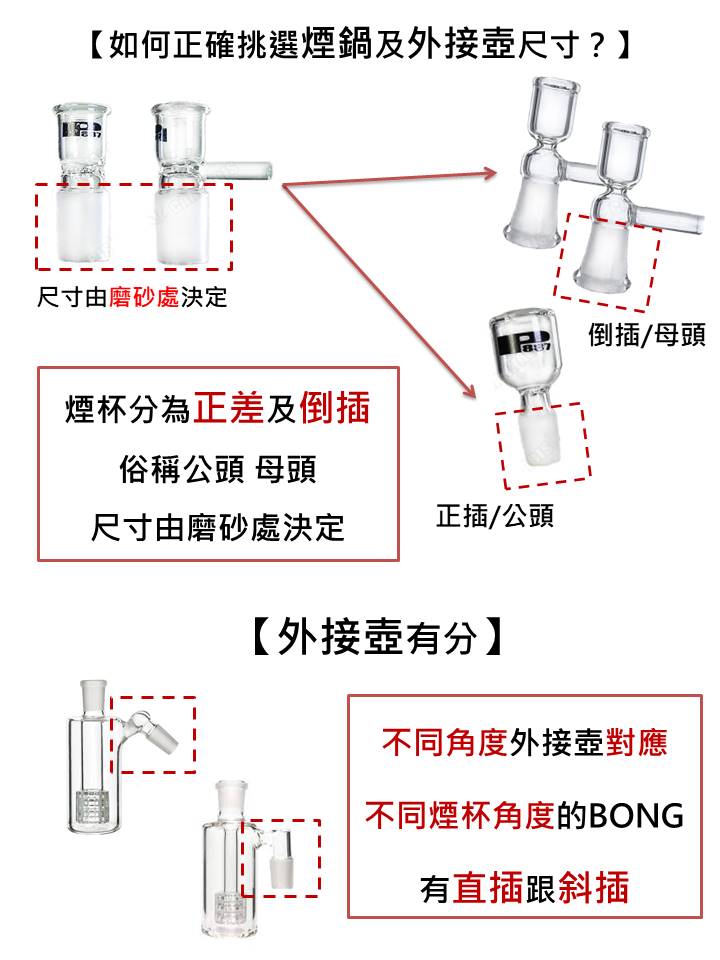 【如何正確挑選煙鍋及外接壺尺寸？】

尺寸由磨砂處決定

倒插/母頭

煙杯分為正差及倒插
俗稱公頭 母頭
尺寸由磨砂處決定

正插/公頭

【外接壺有分】

不同角度外接壺對應
不同煙杯角度的BONG
有直插跟斜插